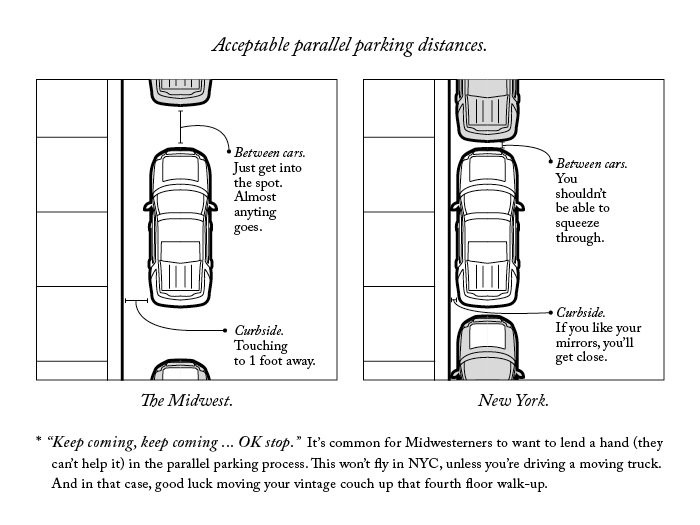 Acceptable parallel parking distances.

Between cars. Just get into the spot. Almost anyting goes.

Curbside. Touching to 1 foot away.

The Midwest.

Between cars. You shouldn't be able to squeeze through.

Curbside. If you like your mirrors, you'll get close.

New York.

* "Keep coming, keep coming ... OK stop." It's common for Midwesterners to want to lend a hand (they can't help it) in the parallel parking process. This won't fly in NYC, unless you're driving a moving truck. And in that case, good luck moving your vintage couch up that fourth floor walk-up.